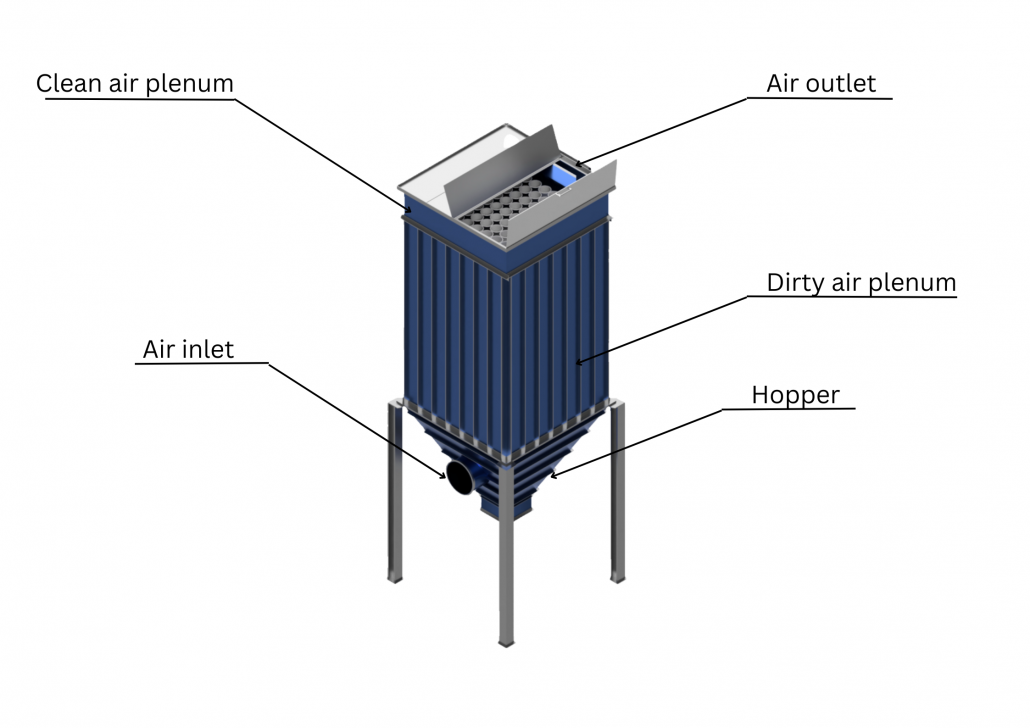 Clean air plenum

Air outlet

Dirty air plenum

Air inlet

Hopper