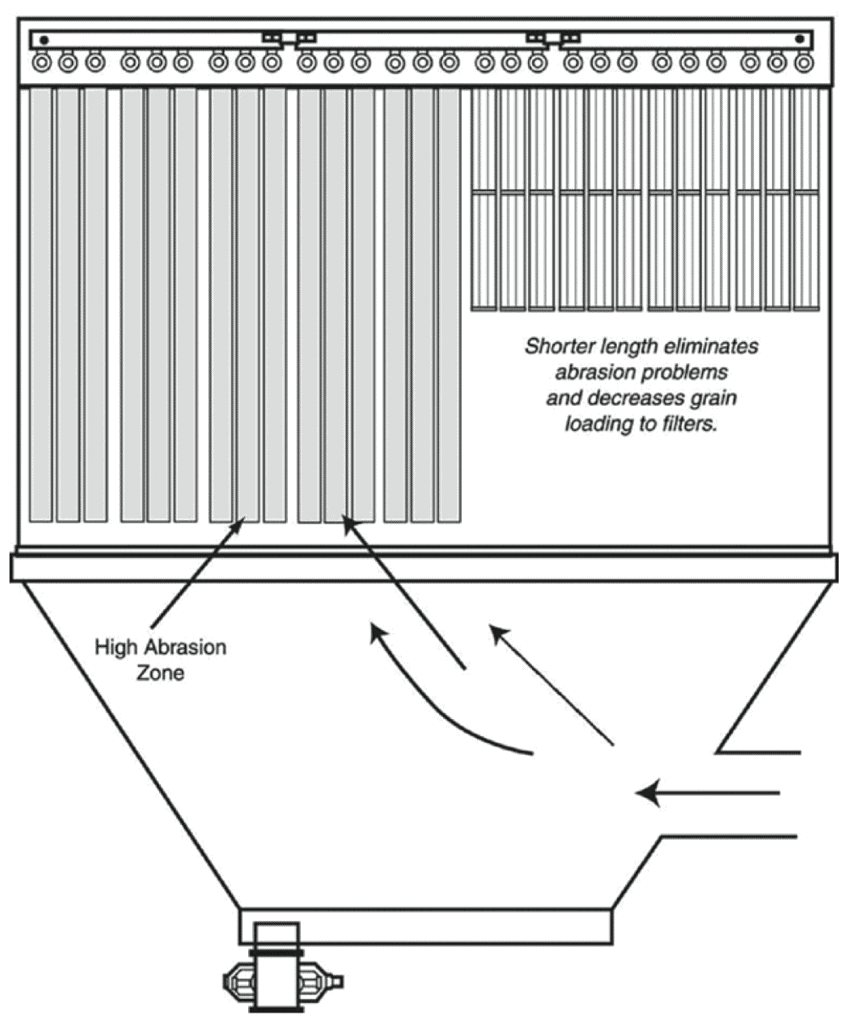 Shorter length eliminates abrasion problems and decreases grain loading to filters.

High Abrasion Zone