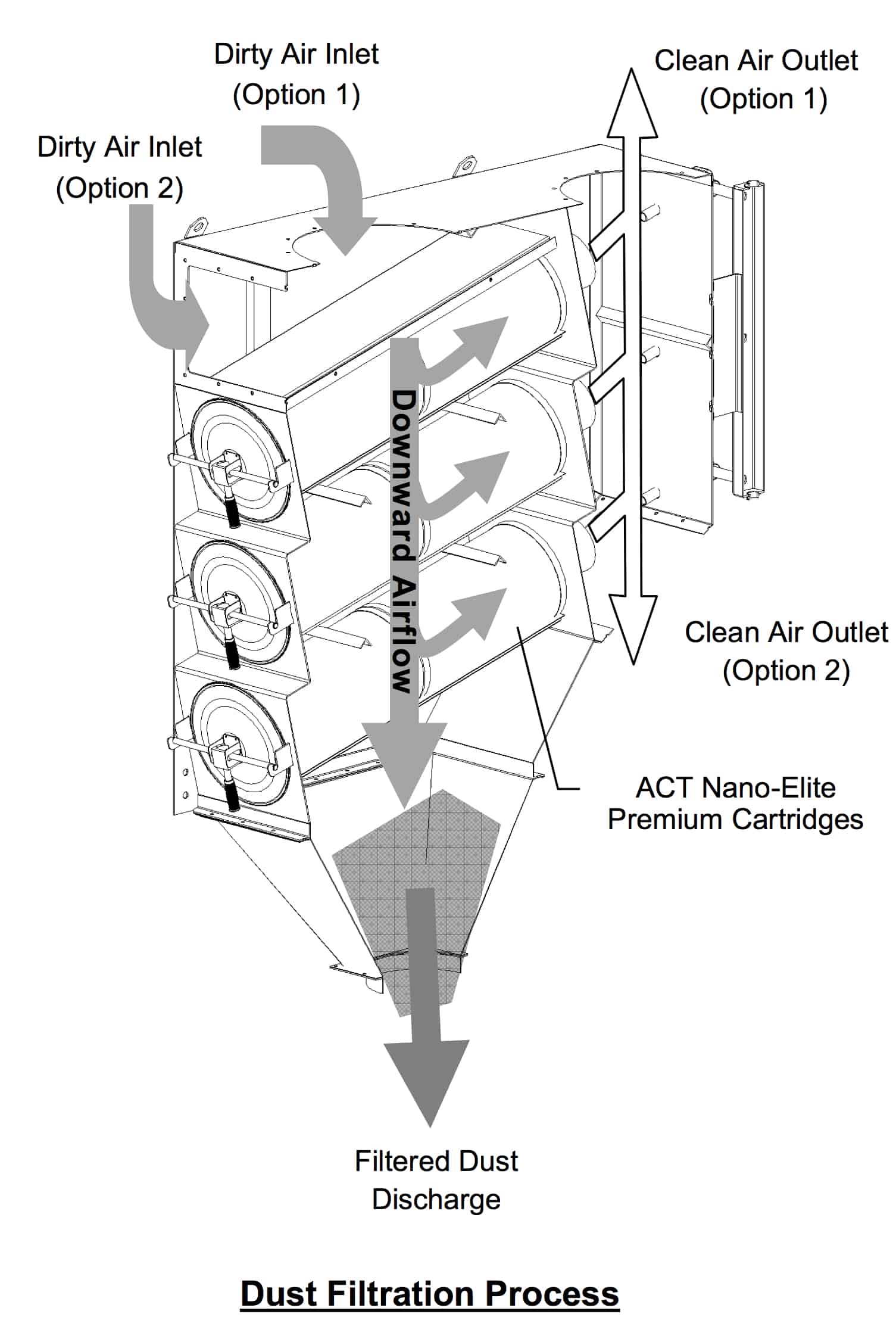 Dirty Air Inlet
(Option 1)

Clean Air Outlet
(Option 1)

Dirty Air Inlet
(Option 2)

Downward Airflow

Clean Air Outlet
(Option 2)

ACT Nano-Elite
Premium Cartridges

Filtered Dust
Discharge

Dust Filtration Process