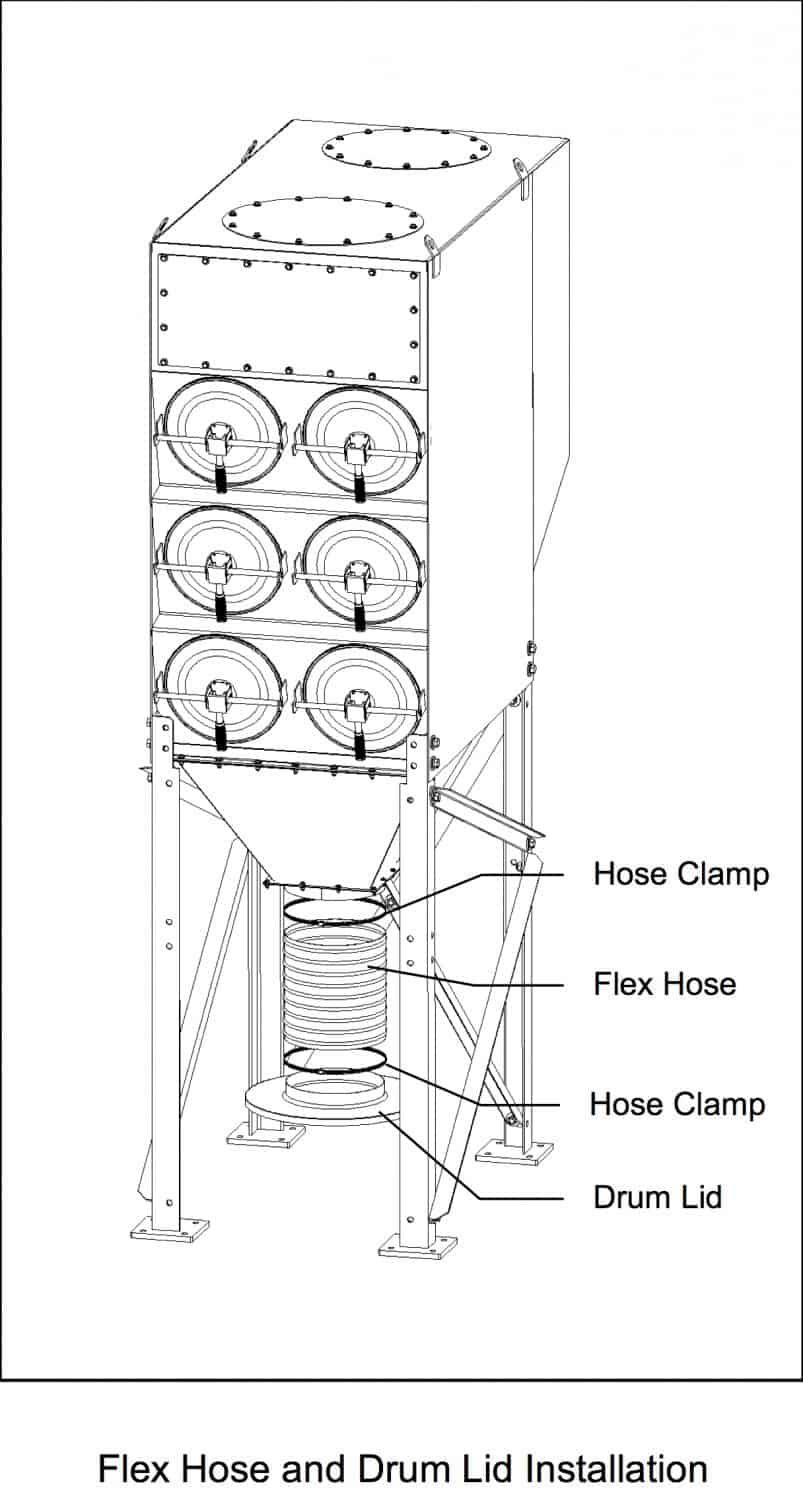 Hose Clamp

Flex Hose

Hose Clamp

Drum Lid

Flex Hose and Drum Lid Installation