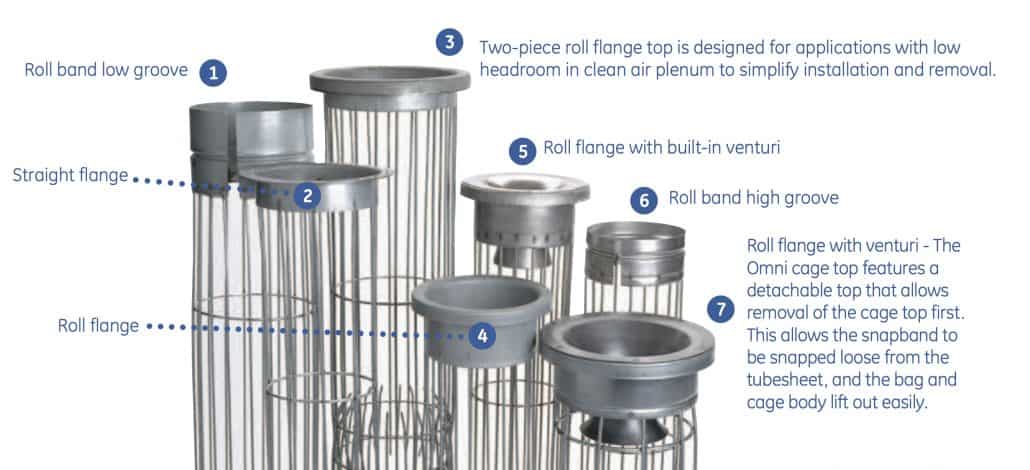 Roll band low groove 1

3 Two-piece roll flange top is designed for applications with low headroom in clean air plenum to simplify installation and removal.

Straight flange 2

5 Roll flange with built-in venturi

6 Roll band high groove

Roll flange 4

7 Roll flange with venturi - The Omni cage top features a detachable top that allows removal of the cage top first. This allows the snapband to be snapped loose from the tubesheet, and the bag and cage body lift out easily.